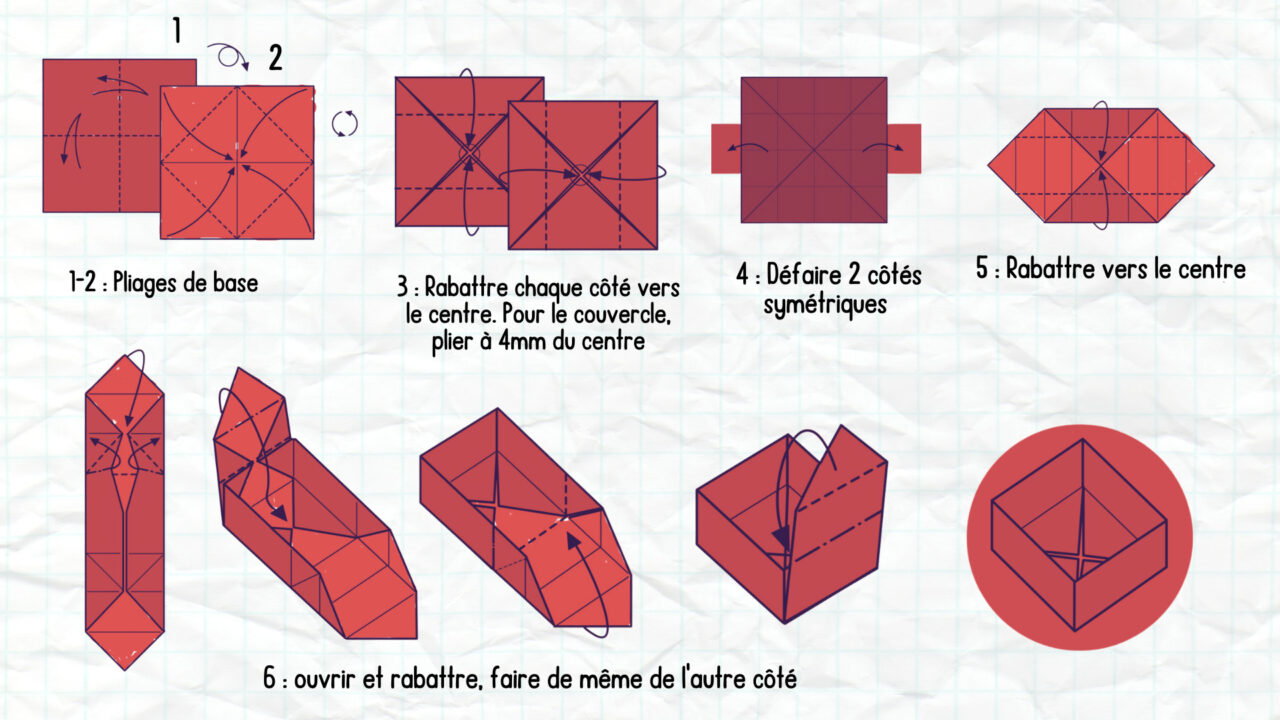 1

2

1-2 : Pliages de base

3 : Rabattre chaque côté vers le centre. Pour le couvercle, plier à 4mm du centre

4 : Défaire 2 côtés symétriques

5 : Rabattre vers le centre

6 : ouvrir et rabattre, faire de même de l'autre côté